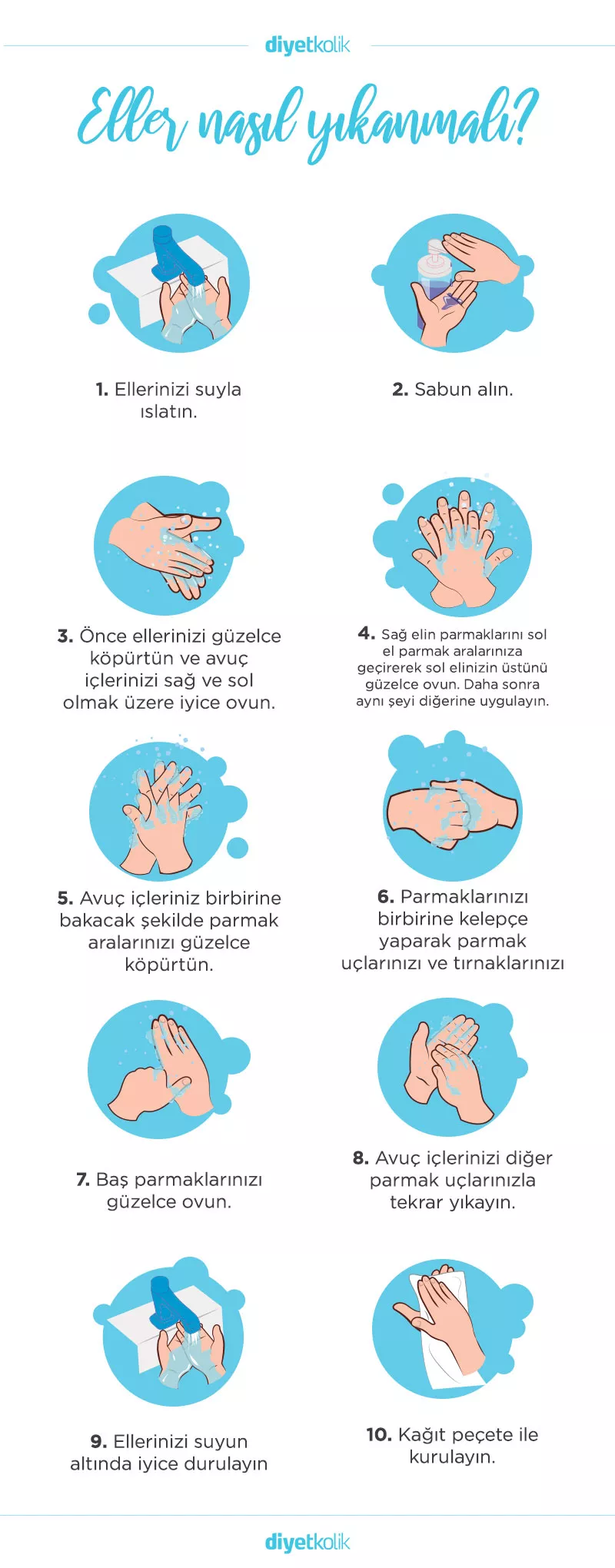 diyetkolik

Eller nasıl yıkanmalı?

1. Ellerinizi suyla ıslatın.

2. Sabun alın.

3. Önce ellerinizi güzelce köpürtün ve avuç içlerinizi sağ ve sol olmak üzere iyice ovun.

4. Sağ elin parmaklarını sol el parmak aralarınıza geçirerek sol elinizin üstünü güzelce ovun. Daha sonra aynı şeyi diğerine uygulayın.

5. Avuç içleriniz birbirine bakacak şekilde parmak aralarınızı güzelce köpürtün.

6. Parmaklarınızı birbirine kelepçe yaparak parmak uçlarınızı ve tırnaklarınızı

7. Baş parmaklarınızı güzelce ovun.

8. Avuç içlerinizi diğer parmak uçlarınızla tekrar yıkayın.

9. Ellerinizi suyun altında iyice durulayın

10. Kağıt peçete ile kurulayın.

diyetkolik