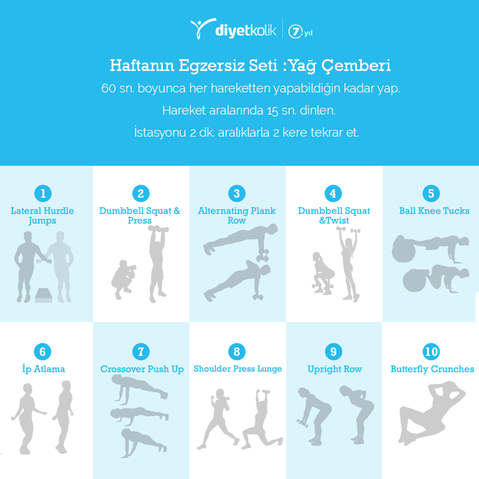 diyetkolik 7. yıl

Haftanın Egzersiz Seti :Yağ Çemberi

60 sn. boyunca her hareketten yapabildiğin kadar yap.

Hareket aralarında 15 sn. dinlen.

İstasyonu 2 dk. aralıklarla 2 kere tekrar et.

1 Lateral Hurdle Jumps

2 Dumbbell Squat & Press

3 Alternating Plank Row

4 Dumbbell Squat &Twist

5 Ball Knee Tucks

6 İp Atlama

7 Crossover Push Up

8 Shoulder Press Lunge

9 Upright Row

10 Butterfly Crunches