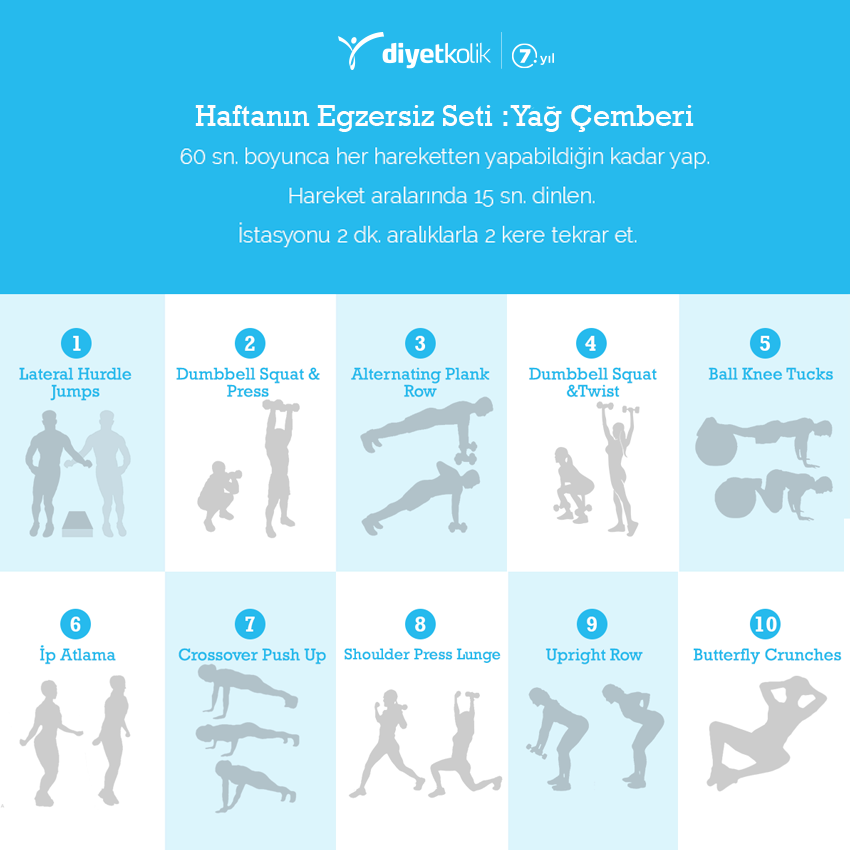 diyetkolik 7. yıl

Haftanın Egzersiz Seti :Yağ Çemberi

60 sn. boyunca her hareketten yapabildiğin kadar yap.

Hareket aralarında 15 sn. dinlen.

İstasyonu 2 dk. aralıklarla 2 kere tekrar et.

1
Lateral Hurdle Jumps

2
Dumbbell Squat & Press

3
Alternating Plank Row

4
Dumbbell Squat &Twist

5
Ball Knee Tucks

6
İp Atlama

7
Crossover Push Up

8
Shoulder Press Lunge

9
Upright Row

10
Butterfly Crunches